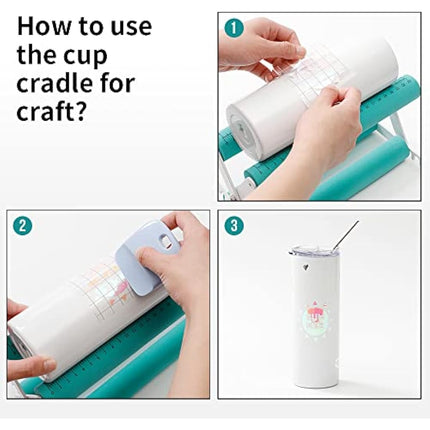 How to use the cup cradle for craft?

1

2

3