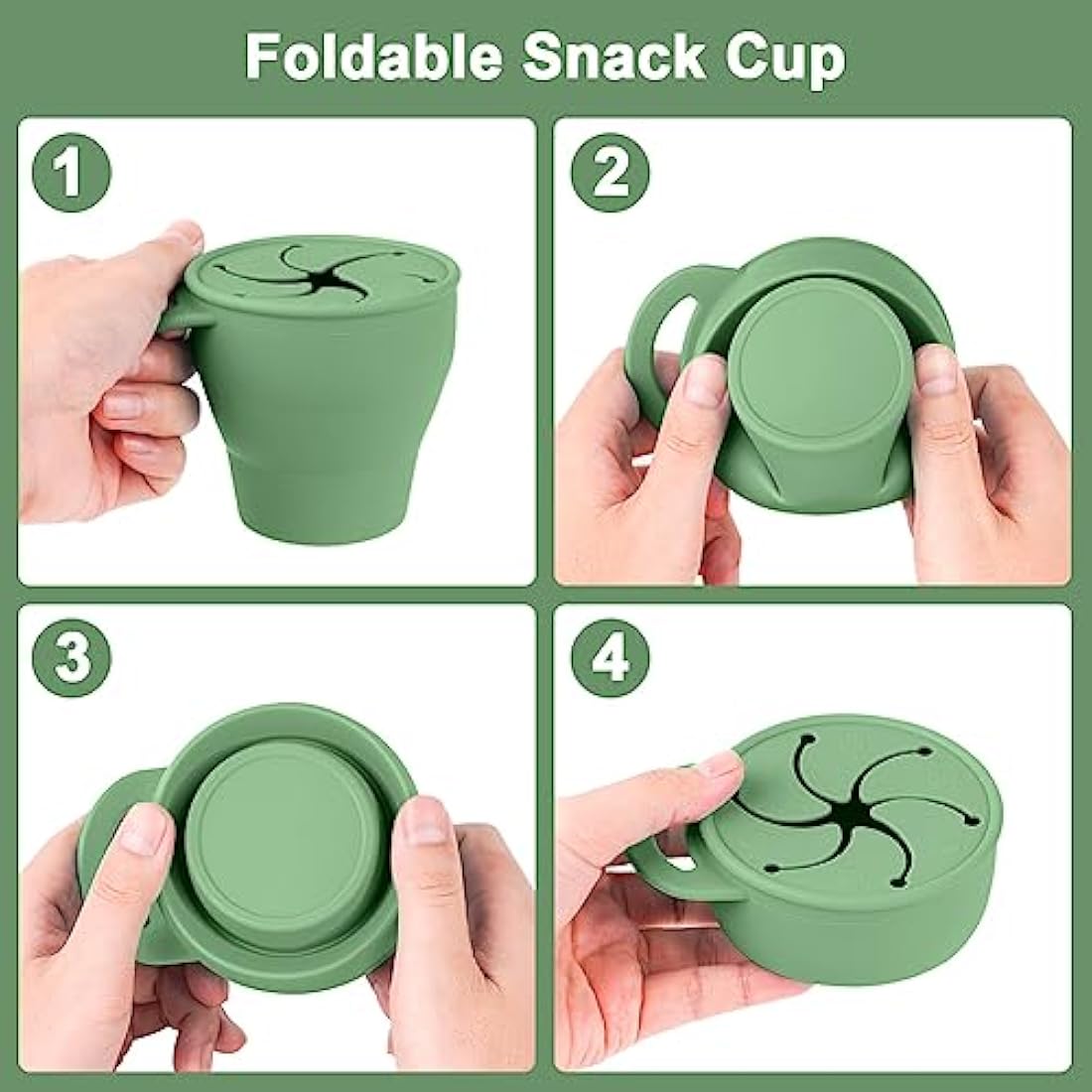 Foldable Snack Cup

1

2

3

4