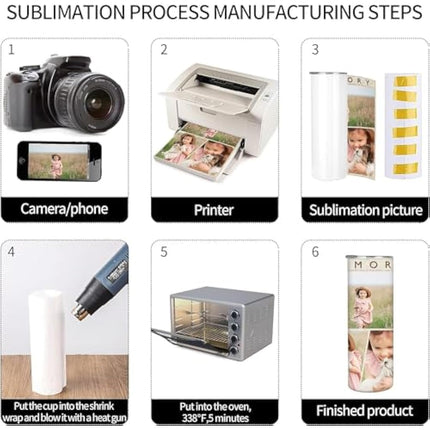 SUBLIMATION PROCESS MANUFACTURING STEPS

1

Camera/phone

2

Printer

3

ORY

Sublimation picture

4

Put the cup into the shrink wrap and blow it with a heat gun

5

Put into the oven, 338°F,5 minutes

6

MOR

Finished product