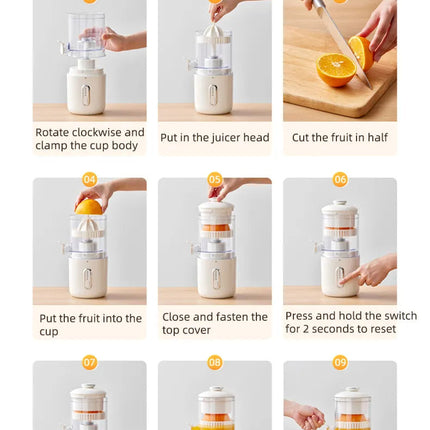 Rotate clockwise and clamp the cup body

Put in the juicer head

Cut the fruit in half

04

Put the fruit into the cup

05

Close and fasten the top cover

06

Press and hold the switch for 2 seconds to reset

07

08

09