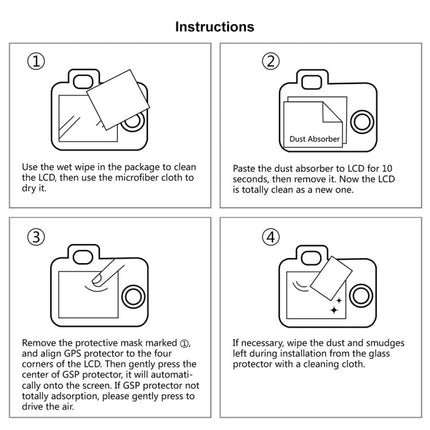 Instructions

①

Use the wet wipe in the package to clean the LCD, then use the microfiber cloth to dry it.

②

Dust Absorber

Paste the dust absorber to LCD for 10 seconds, then remove it. Now the LCD is totally clean as a new one.

③

Remove the protective mask marked ①, and align GPS protector to the four corners of the LCD. Then gently press the center of GSP protector, it will automatically onto the screen. If GSP protector not totally adsorption, please gently press to drive the air.

④

If necessary, wipe the dust and smudges left during installation from the glass protector with a cleaning cloth.