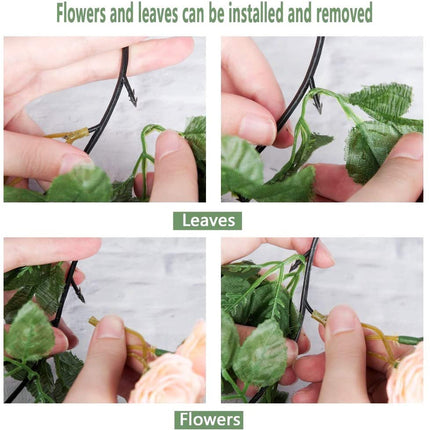 Flowers and leaves can be installed and removed

Leaves

Flowers